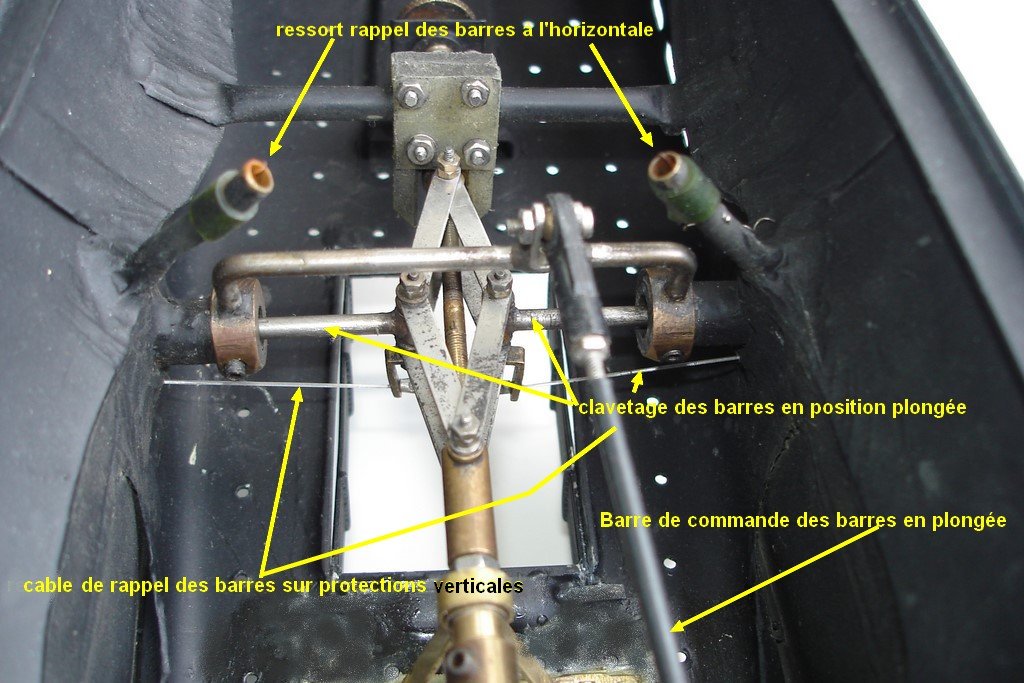 ressort rappel des barres a l'horizontale

clavetage des barres en position plongée

Barre de commande des barres en plongée

cable de rappel des barres sur protections verticales