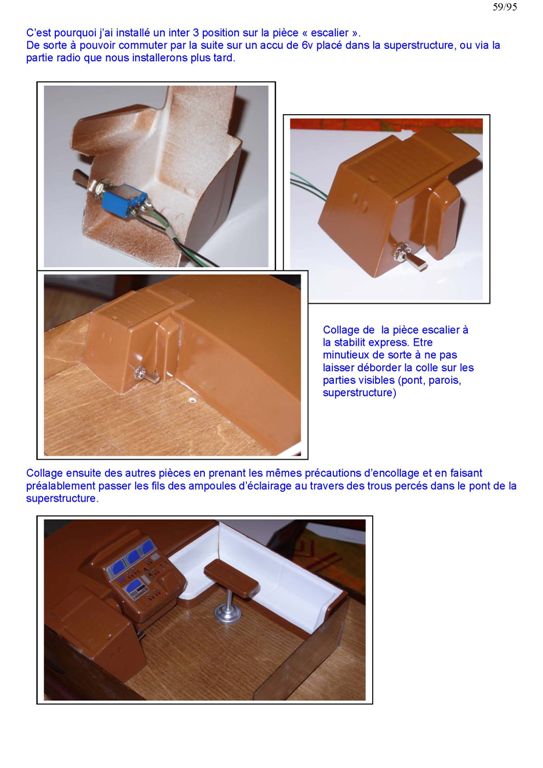 59/95

C'est pourquoi j'ai installé un inter 3 position sur la pièce « escalier ».
De sorte à pouvoir commuter par la suite sur un accu de 6v placé dans la superstructure, ou via la partie radio que nous installerons plus tard.

Collage de la pièce escalier à la stabilit express. Etre minutieux de sorte à ne pas laisser déborder la colle sur les parties visibles (pont, parois, superstructure)

Collage ensuite des autres pièces en prenant les mêmes précautions d'encollage et en faisant préalablement passer les fils des ampoules d'éclairage au travers des trous percés dans le pont de la superstructure.