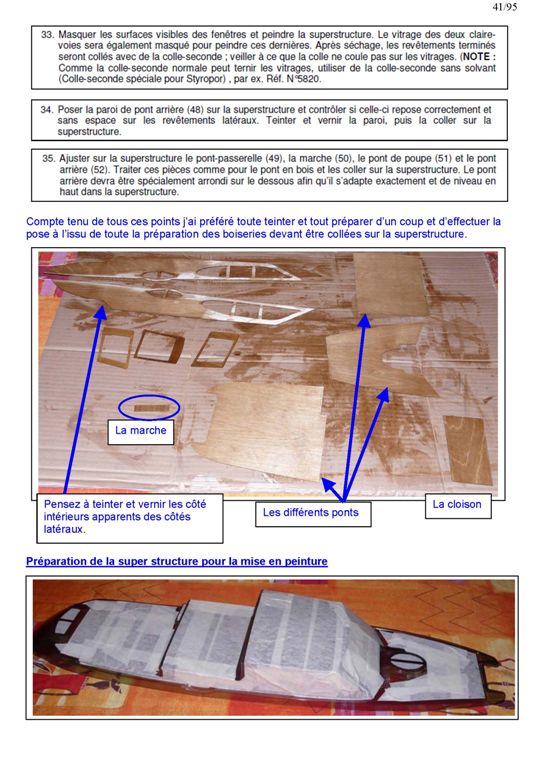 41/95

33. Masquer les surfaces visibles des fenêtres et peindre la superstructure. Le vitrage des deux claire-voies sera également masqué pour peindre ces dernières. Après séchage, les revêtements terminés seront collés avec de la colle-seconde ; veiller à ce que la colle ne coule pas sur les vitrages. (NOTE : Comme la colle-seconde normale peut ternir les vitrages, utiliser de la colle-seconde sans solvant (Colle-seconde spéciale pour Styropor) , par ex. Réf. N°5820.

34. Poser la paroi de pont arrière (48) sur la superstructure et contrôler si celle-ci repose correctement et sans espace sur les revêtements latéraux. Teinter et vernir la paroi, puis la coller sur la superstructure.

35. Ajuster sur la superstructure le pont-passerelle (49), la marche (50), le pont de poupe (51) et le pont arrière (52). Traiter ces pièces comme pour le pont en bois et les coller sur la superstructure. Le pont arrière devra être spécialement arrondi sur le dessous afin qu'il s'adapte exactement et de niveau en haut dans la superstructure.

Compte tenu de tous ces points j'ai préféré toute teinter et tout préparer d'un coup et d'effectuer la pose à l'issu de toute la préparation des boiseries devant être collées sur la superstructure.

La marche

Pensez à teinter et vernir les côté intérieurs apparents des côtés latéraux.

Les différents ponts

La cloison

Préparation de la super structure pour la mise en peinture