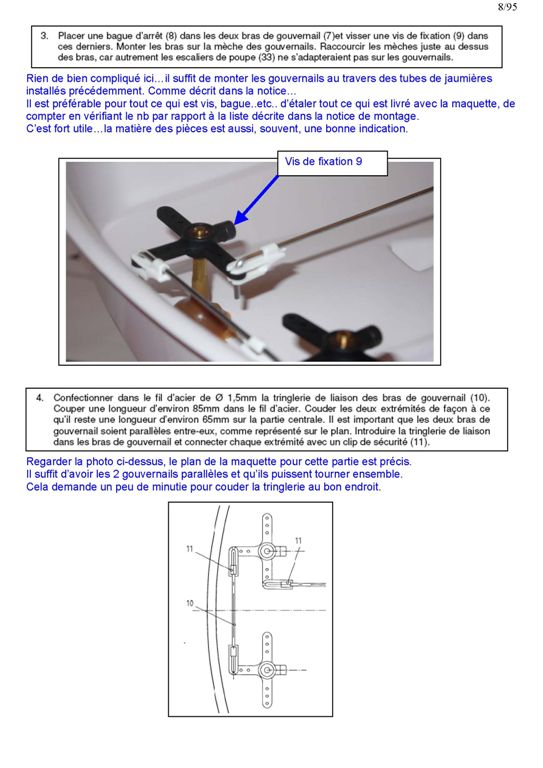 8/95

3. Placer une bague d'arrêt (8) dans les deux bras de gouvernail (7)et visser une vis de fixation (9) dans ces derniers. Monter les bras sur la mèche des gouvernails. Raccourcir les mèches juste au dessus des bras, car autrement les escaliers de poupe (33) ne s'adapteraient pas sur les gouvernails.

Rien de bien compliqué ici…il suffit de monter les gouvernails au travers des tubes de jaumières installés précédemment. Comme décrit dans la notice…
Il est préférable pour tout ce qui est vis, bague..etc.. d'étaler tout ce qui est livré avec la maquette, de compter en vérifiant le nb par rapport à la liste décrite dans la notice de montage.
C'est fort utile…la matière des pièces est aussi, souvent, une bonne indication.

Vis de fixation 9

4. Confectionner dans le fil d'acier de Ø 1,5mm la tringlerie de liaison des bras de gouvernail (10). Couper une longueur d'environ 85mm dans le fil d'acier. Couder les deux extrémités de façon à ce qu'il reste une longueur d'environ 65mm sur la partie centrale. Il est important que les deux bras de gouvernail soient parallèles entre-eux, comme représenté sur le plan. Introduire la tringlerie de liaison dans les bras de gouvernail et connecter chaque extrémité avec un clip de sécurité (11).

Regarder la photo ci-dessus, le plan de la maquette pour cette partie est précis.
Il suffit d'avoir les 2 gouvernails parallèles et qu'ils puissent tourner ensemble.
Cela demande un peu de minutie pour couder la tringlerie au bon endroit.

11
11
10