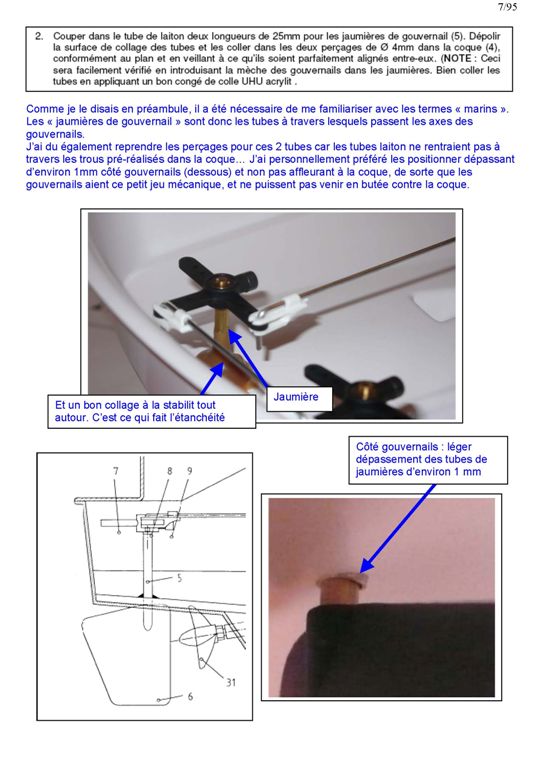 7/95

2. Couper dans le tube de laiton deux longueurs de 25mm pour les jaumières de gouvernail (5). Dépolir la surface de collage des tubes et les coller dans les deux perçages de Ø 4mm dans la coque (4), conformément au plan et en veillant à ce qu'ils soient parfaitement alignés entre-eux. (NOTE : Ceci sera facilement vérifié en introduisant la mèche des gouvernails dans les jaumières. Bien coller les tubes en appliquant un bon congé de colle UHU acrylit .

Comme je le disais en préambule, il a été nécessaire de me familiariser avec les termes « marins ». Les « jaumières de gouvernail » sont donc les tubes à travers lesquels passent les axes des gouvernails.
J'ai du également reprendre les perçages pour ces 2 tubes car les tubes laiton ne rentraient pas à travers les trous pré-réalisés dans la coque… J'ai personnellement préféré les positionner dépassant d'environ 1mm côté gouvernails (dessous) et non pas affleurant à la coque, de sorte que les gouvernails aient ce petit jeu mécanique, et ne puissent pas venir en butée contre la coque.

Et un bon collage à la stabilit tout autour. C'est ce qui fait l'étanchéité

Jaumière

Côté gouvernails : léger dépassement des tubes de jaumières d'environ 1 mm

7
8
9
5
31
6