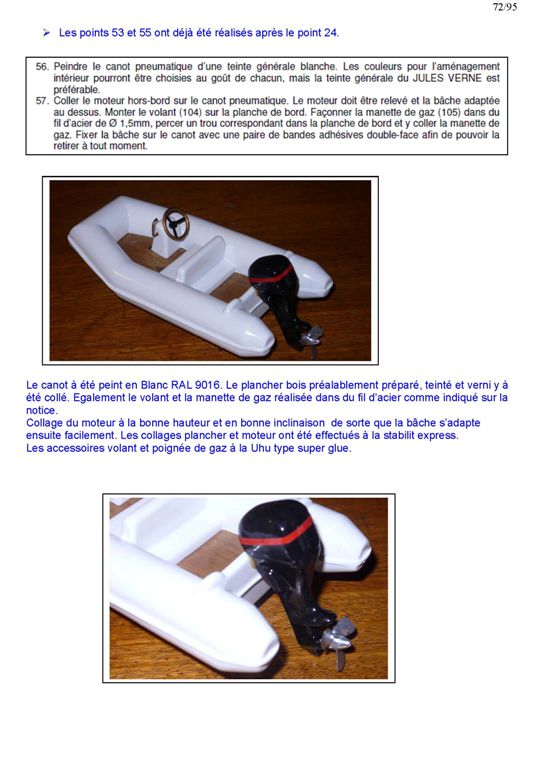 72/95

➢ Les points 53 et 55 ont déjà été réalisés après le point 24.

56. Peindre le canot pneumatique d'une teinte générale blanche. Les couleurs pour l'aménagement intérieur pourront être choisies au goût de chacun, mais la teinte générale du JULES VERNE est préférable.
57. Coller le moteur hors-bord sur le canot pneumatique. Le moteur doit être relevé et la bâche adaptée au dessus. Monter le volant (104) sur la planche de bord. Façonner la manette de gaz (105) dans du fil d'acier de Ø 1,5mm, percer un trou correspondant dans la planche de bord et y coller la manette de gaz. Fixer la bâche sur le canot avec une paire de bandes adhésives double-face afin de pouvoir la retirer à tout moment.

Le canot à été peint en Blanc RAL 9016. Le plancher bois préalablement préparé, teinté et verni y à été collé. Egalement le volant et la manette de gaz réalisée dans du fil d'acier comme indiqué sur la notice.
Collage du moteur à la bonne hauteur et en bonne inclinaison de sorte que la bâche s'adapte ensuite facilement. Les collages plancher et moteur ont été effectués à la stabilit express.
Les accessoires volant et poignée de gaz à la Uhu type super glue.