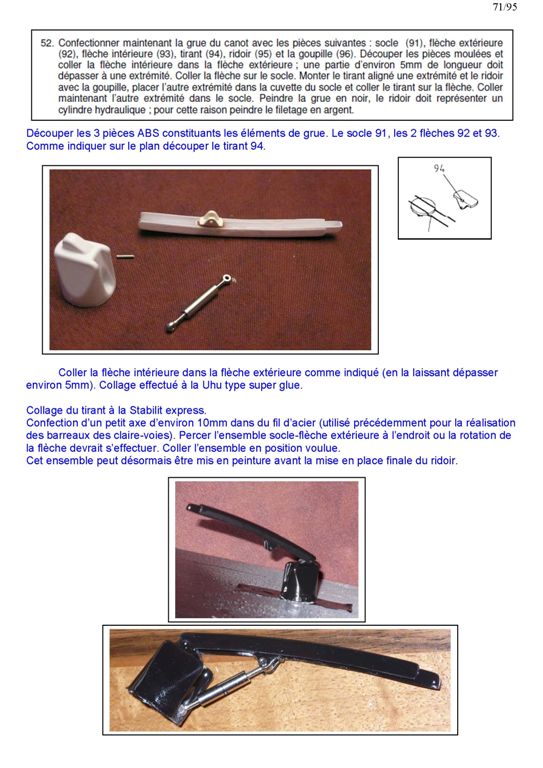 71/95

52. Confectionner maintenant la grue du canot avec les pièces suivantes : socle (91), flèche extérieure (92), flèche intérieure (93), tirant (94), ridoir (95) et la goupille (96). Découper les pièces moulées et coller la flèche intérieure dans la flèche extérieure ; une partie d'environ 5mm de longueur doit dépasser à une extrémité. Coller la flèche sur le socle. Monter le tirant aligné une extrémité et le ridoir avec la goupille, placer l'autre extrémité dans la cuvette du socle et coller le tirant sur la flèche. Coller maintenant l'autre extrémité dans le socle. Peindre la grue en noir, le ridoir doit représenter un cylindre hydraulique ; pour cette raison peindre le filetage en argent.

Découper les 3 pièces ABS constituants les éléments de grue. Le socle 91, les 2 flèches 92 et 93. Comme indiquer sur le plan découper le tirant 94.

94

Coller la flèche intérieure dans la flèche extérieure comme indiqué (en la laissant dépasser environ 5mm). Collage effectué à la Uhu type super glue.

Collage du tirant à la Stabilit express.
Confection d'un petit axe d'environ 10mm dans du fil d'acier (utilisé précédemment pour la réalisation des barreaux des claire-voies). Percer l'ensemble socle-flèche extérieure à l'endroit ou la rotation de la flèche devrait s'effectuer. Coller l'ensemble en position voulue.
Cet ensemble peut désormais être mis en peinture avant la mise en place finale du ridoir.