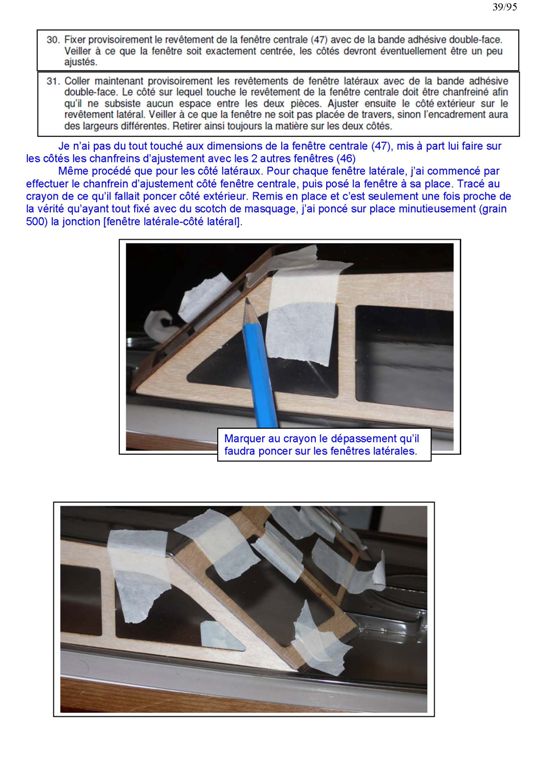 39/95

30. Fixer provisoirement le revêtement de la fenêtre centrale (47) avec de la bande adhésive double-face. Veiller à ce que la fenêtre soit exactement centrée, les côtés devront éventuellement être un peu ajustés.

31. Coller maintenant provisoirement les revêtements de fenêtre latéraux avec de la bande adhésive double-face. Le côté sur lequel touche le revêtement de la fenêtre centrale doit être chanfreiné afin qu'il ne subsiste aucun espace entre les deux pièces. Ajuster ensuite le côté extérieur sur le revêtement latéral. Veiller à ce que la fenêtre ne soit pas placée de travers, sinon l'encadrement aura des largeurs différentes. Retirer ainsi toujours la matière sur les deux côtés.

Je n'ai pas du tout touché aux dimensions de la fenêtre centrale (47), mis à part lui faire sur les côtés les chanfreins d'ajustement avec les 2 autres fenêtres (46)

Même procédé que pour les côté latéraux. Pour chaque fenêtre latérale, j'ai commencé par effectuer le chanfrein d'ajustement côté fenêtre centrale, puis posé la fenêtre à sa place. Tracé au crayon de ce qu'il fallait poncer côté extérieur. Remis en place et c'est seulement une fois proche de la vérité qu'ayant tout fixé avec du scotch de masquage, j'ai poncé sur place minutieusement (grain 500) la jonction [fenêtre latérale-côté latéral].

Marquer au crayon le dépassement qu'il faudra poncer sur les fenêtres latérales.